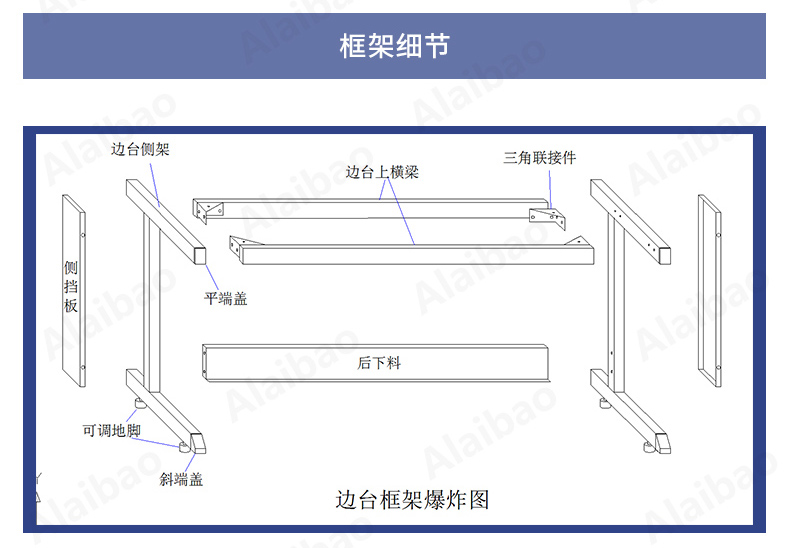 框架细节

边台侧架

边台上横梁

三角联接件

侧挡板

平端盖

后下料

可调地脚

斜端盖

边台框架爆炸图

Alaibao